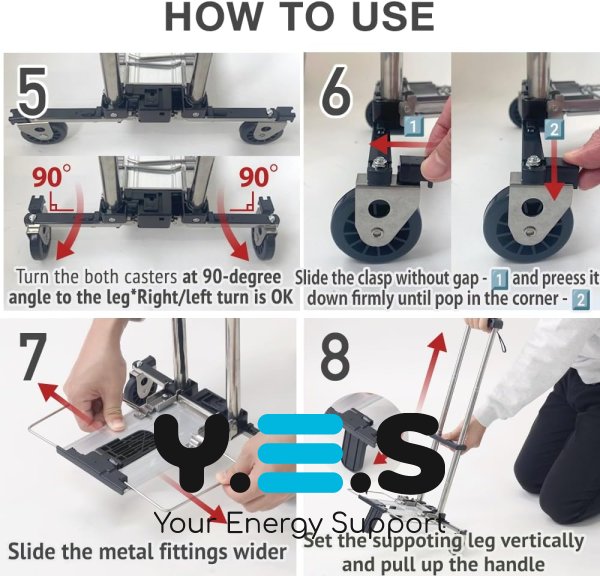 HOW TO USE

5

90°

90°

Turn the both casters at 90-degree angle to the leg*Right/left turn is OK

6

1

2

Slide the clasp without gap - 1 and preess it down firmly until pop in the corner - 2

7

Slide the metal fittings wider

8

Set the suppoting leg vertically and pull up the handle

Y.E.S

Your Energy Support