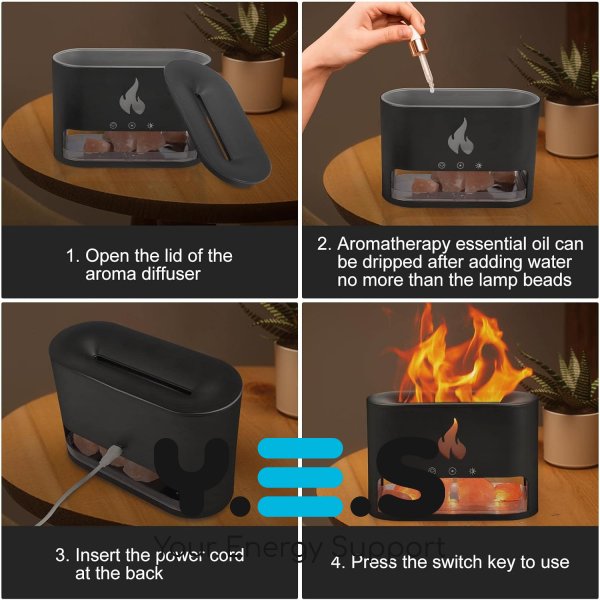 1. Open the lid of the aroma diffuser

2. Aromatherapy essential oil can be dripped after adding water no more than the lamp beads

3. Insert the power cord at the back

4. Press the switch key to use

Y.E.S

Your Energy Support