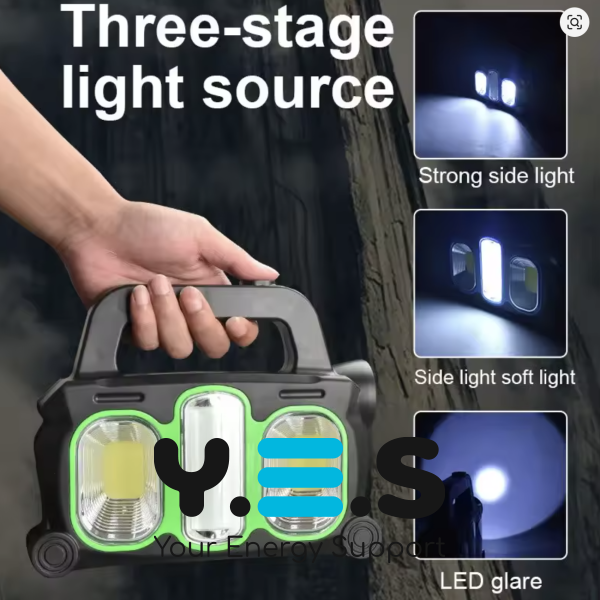 Three-stage light source

Strong side light

Side light soft light

LED glare

Y.E.S

Your Energy Support