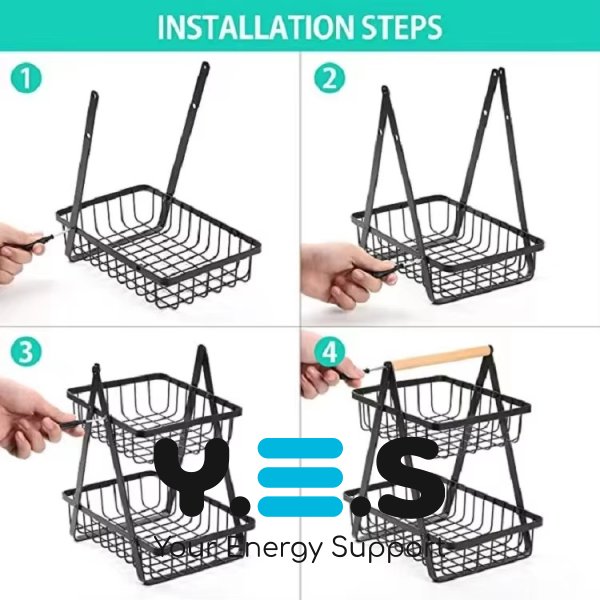 INSTALLATION STEPS

1

2

3

4

Y.E.S

Your Energy Support