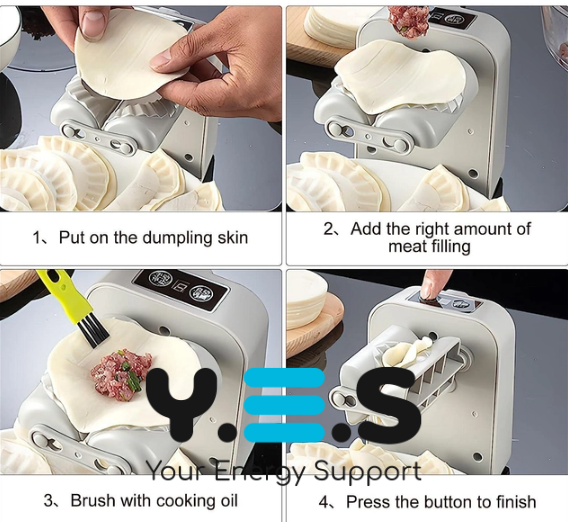 1、Put on the dumpling skin

2、Add the right amount of meat filling

Y.E.S

Your Energy Support

3、Brush with cooking oil

4、Press the button to finish