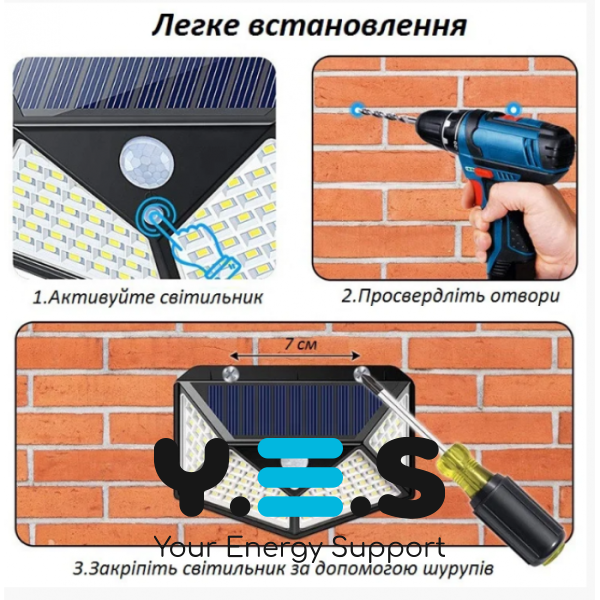 Легке встановлення

1.Активуйте світильник

2.Просвердліть отвори

7 см

Y.E.S

Your Energy Support

3.Закріпіть світильник за допомогою шурупів