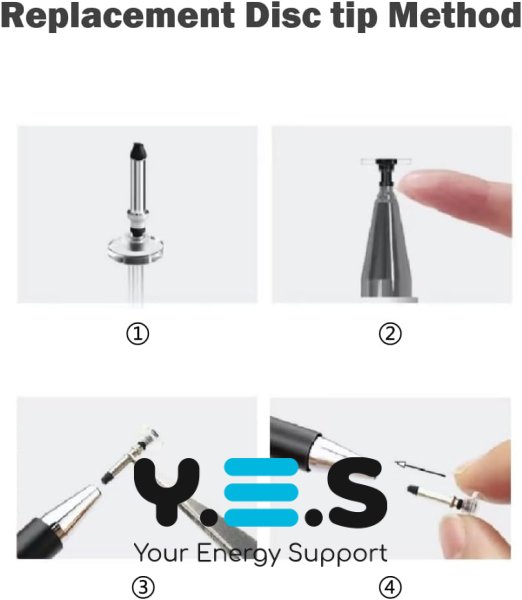 Replacement Disc tip Method

①

②

Y.E.S

Your Energy Support

③

④