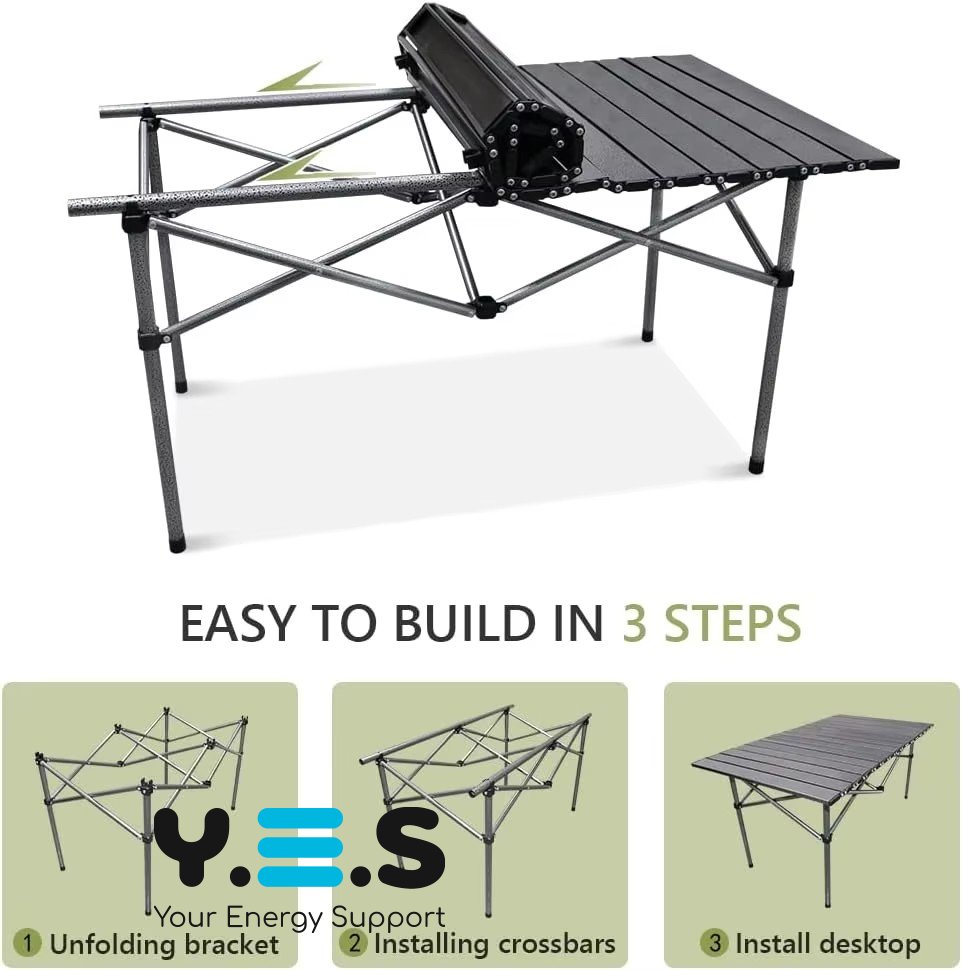 EASY TO BUILD IN 3 STEPS

Y.E.S
Your Energy Support

1 Unfolding bracket

2 Installing crossbars

3 Install desktop