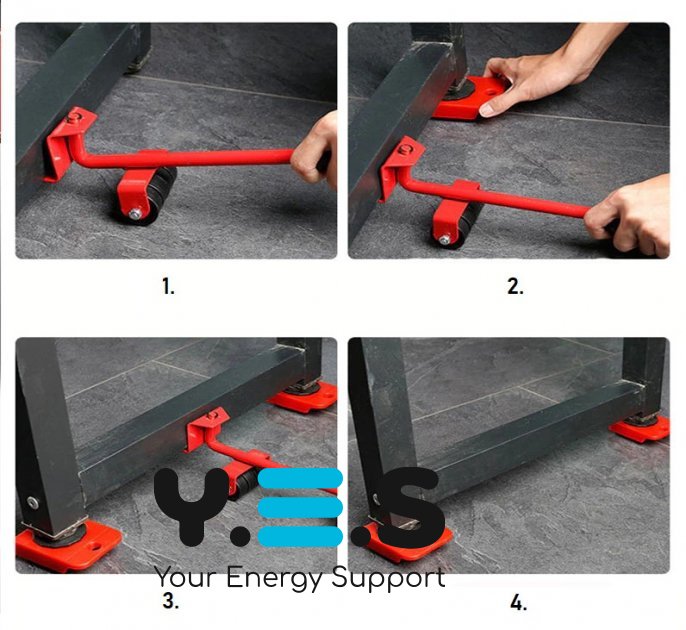 1.

2.

Y.E.S

Your Energy Support

3.

4.