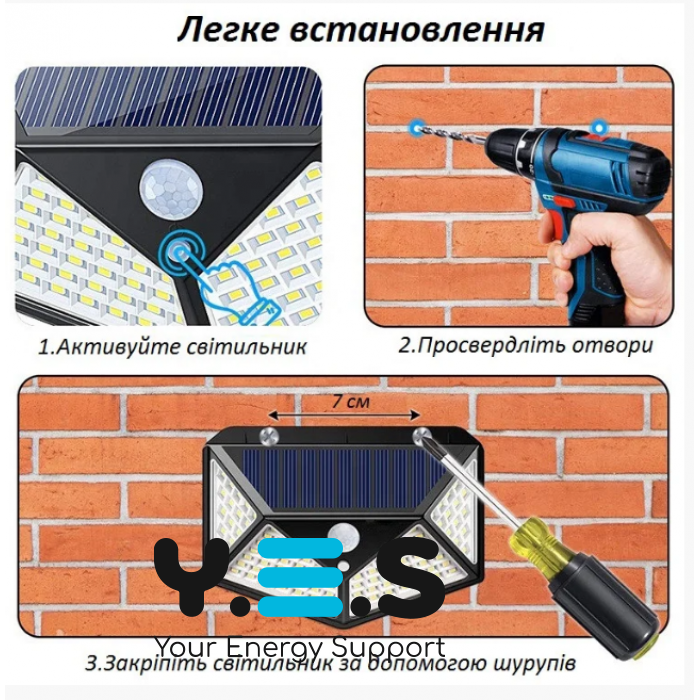 Легке встановлення

1.Активуйте світильник

2.Просвердліть отвори

7 см

Y.E.S

Your Energy Support

3.Закріпіть світильник за допомогою шурупів